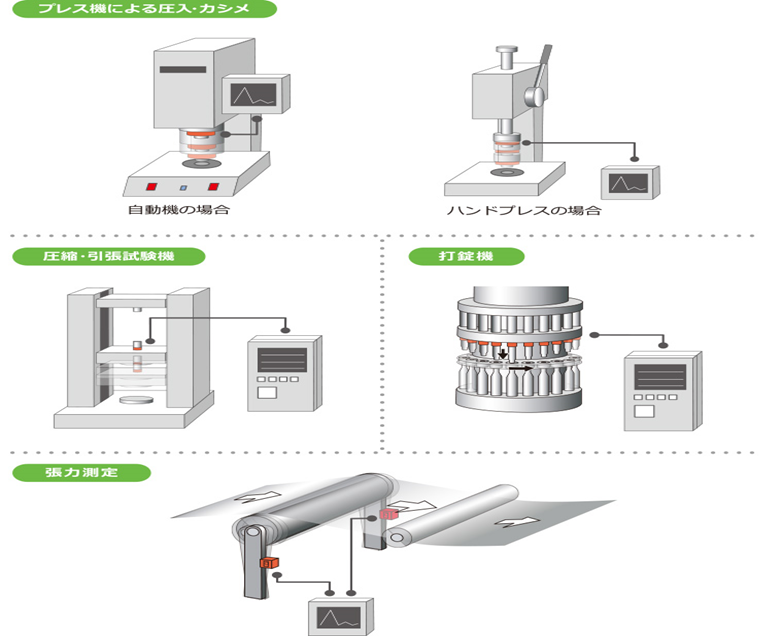 プレス機による圧入・カシメ

自動機の場合

ハンドプレスの場合

圧縮・引張試験機

打錠機

張力測定